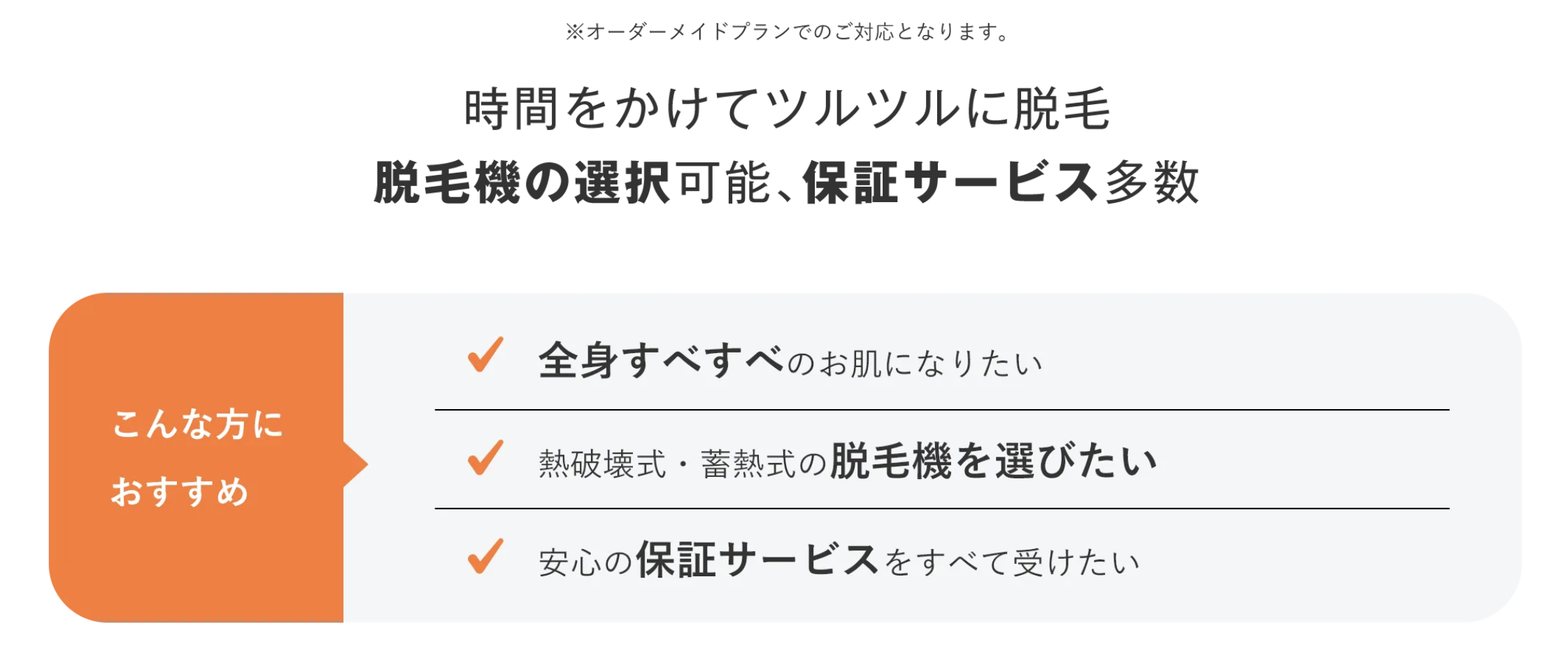 ※オーダーメイドプランでのご対応となります。

時間をかけてツルツルに脱毛
脱毛機の選択可能、保証サービス多数

こんな方に
おすすめ

✓ 全身すべすべのお肌になりたい

✓ 熱破壊式・蓄熱式の脱毛機を選びたい

✓ 安心の保証サービスをすべて受けたい