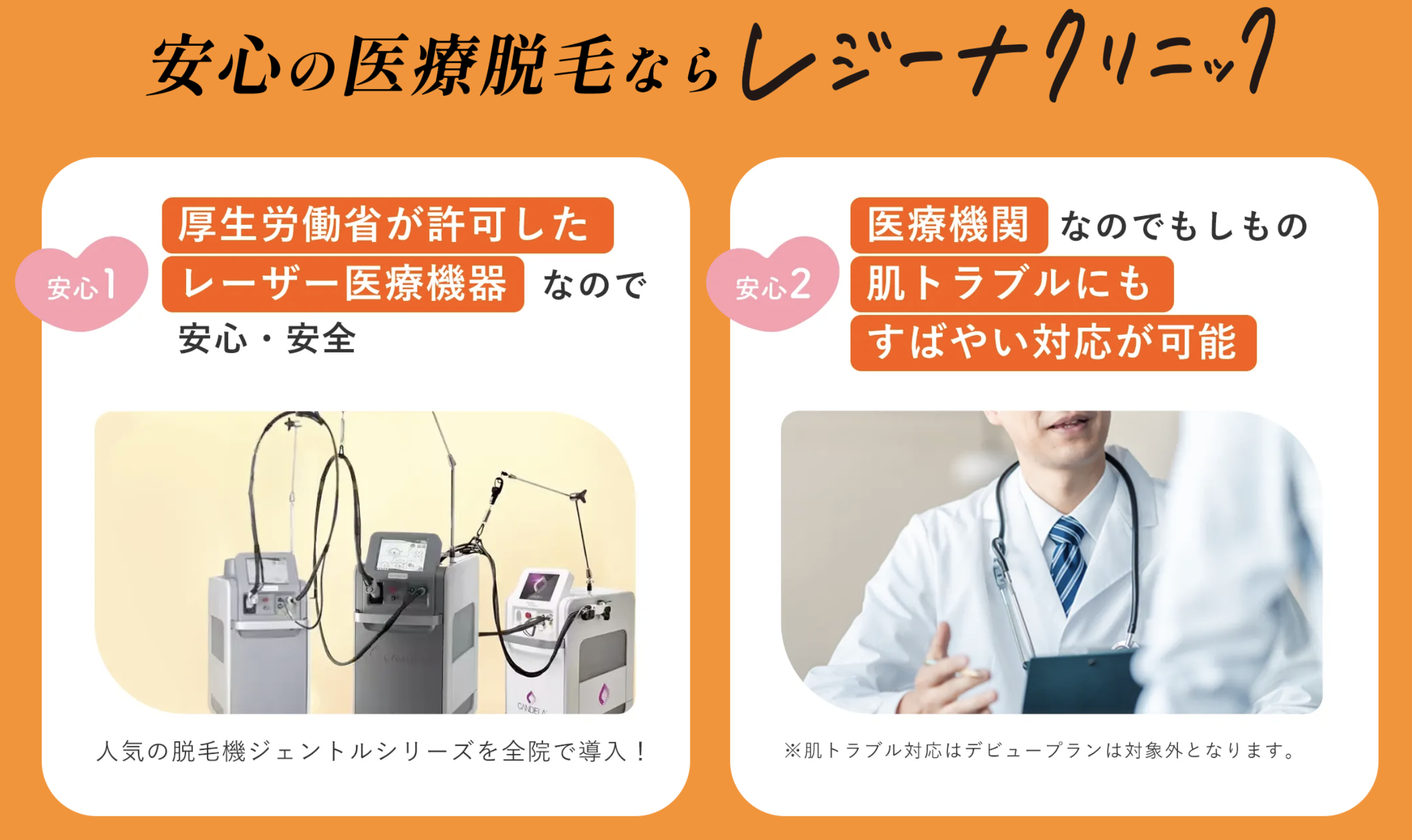 安心の医療脱毛ならレジーナクリニック

安心1

厚生労働省が許可した レーザー医療機器 なので 安心・安全

CANDELA

人気の脱毛機ジェントルシリーズを全院で導入！

安心2

医療機関 なのでもしもの 肌トラブルにも すばやい対応が可能

※肌トラブル対応はデビュープランは対象外となります。